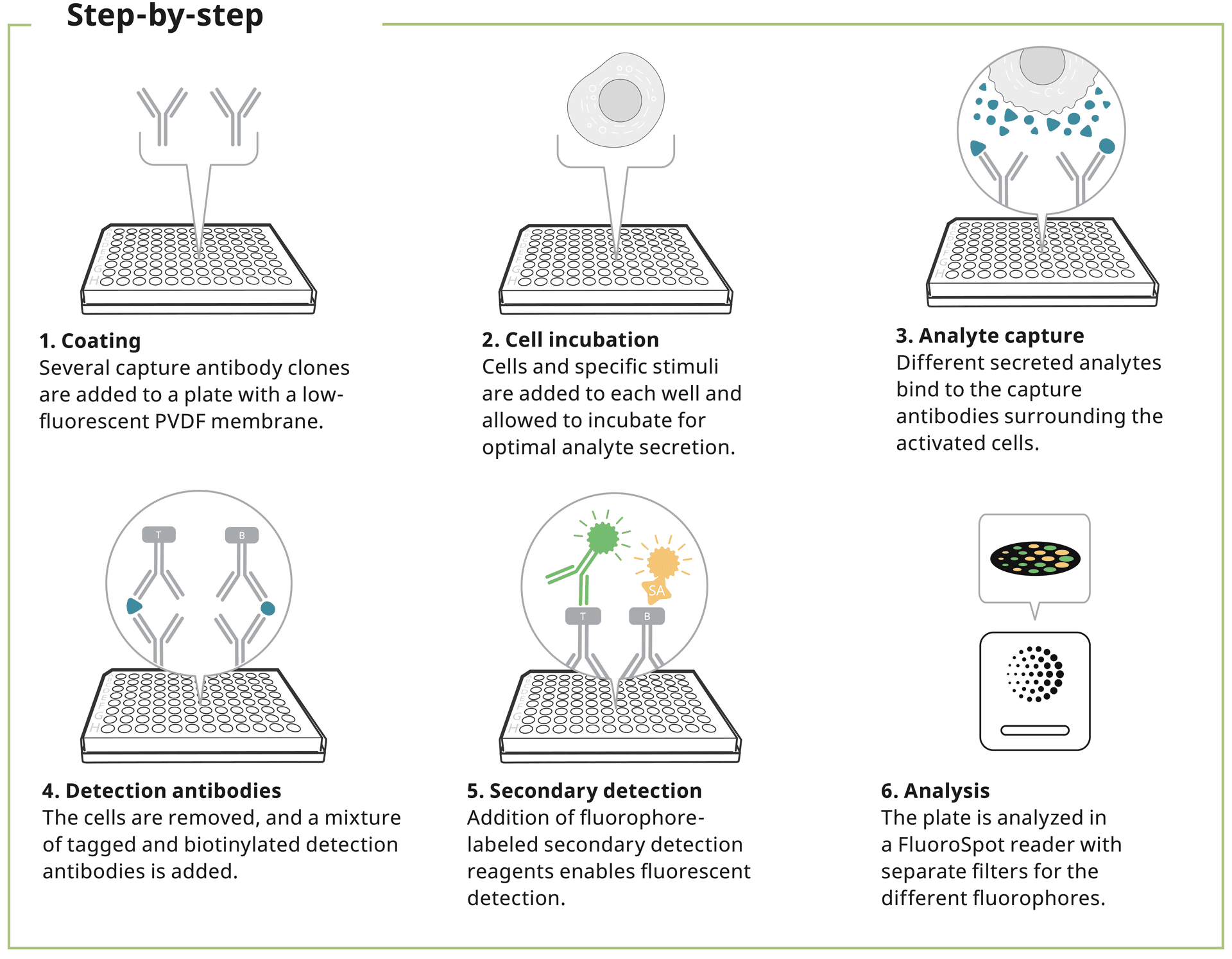 Step-by-step

1. Coating
Several capture antibody clones are added to a plate with a low-fluorescent PVDF membrane.

2. Cell incubation
Cells and specific stimuli are added to each well and allowed to incubate for optimal analyte secretion.

3. Analyte capture
Different secreted analytes bind to the capture antibodies surrounding the activated cells.

T B

4. Detection antibodies
The cells are removed, and a mixture of tagged and biotinylated detection antibodies is added.

SA T B

5. Secondary detection
Addition of fluorophore-labeled secondary detection reagents enables fluorescent detection.

6. Analysis
The plate is analyzed in a FluoroSpot reader with separate filters for the different fluorophores.